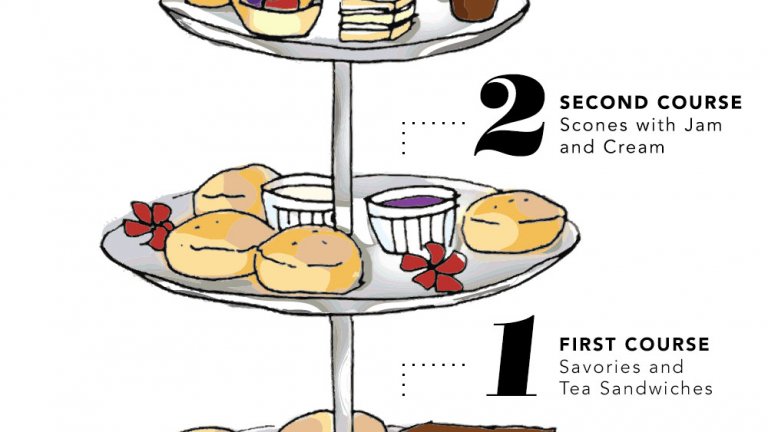 2
SECOND COURSE
Scones with Jam and Cream

1
FIRST COURSE
Savories and Tea Sandwiches