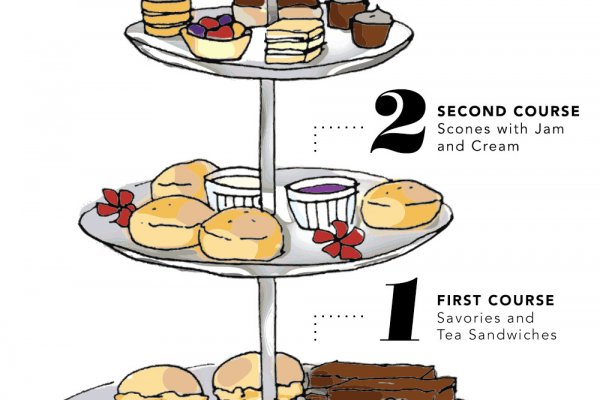 2
SECOND COURSE
Scones with Jam and Cream

1
FIRST COURSE
Savories and Tea Sandwiches