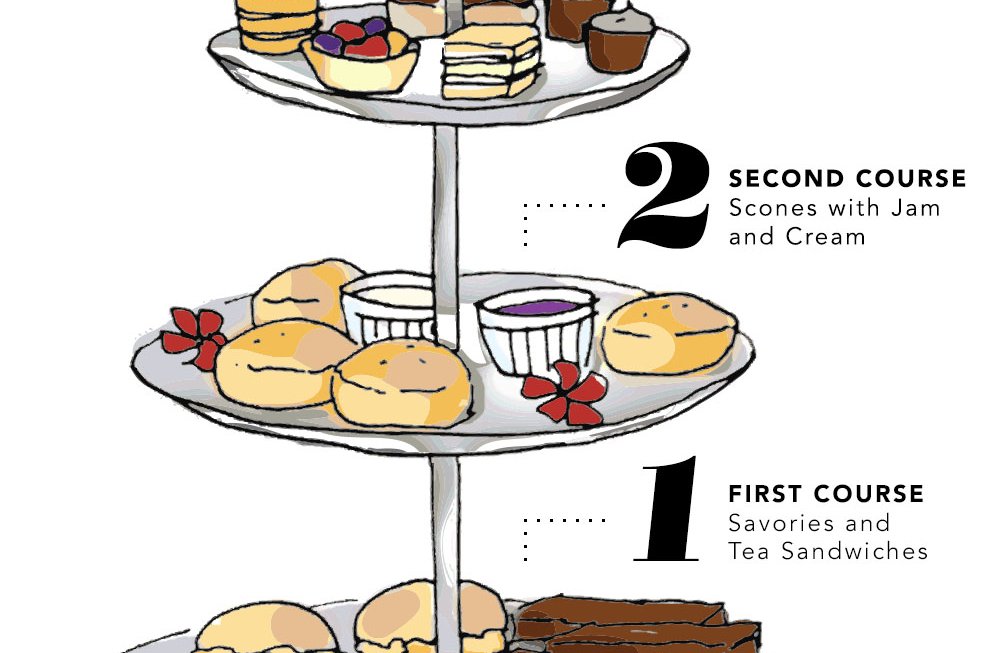 2
SECOND COURSE
Scones with Jam and Cream

1
FIRST COURSE
Savories and Tea Sandwiches